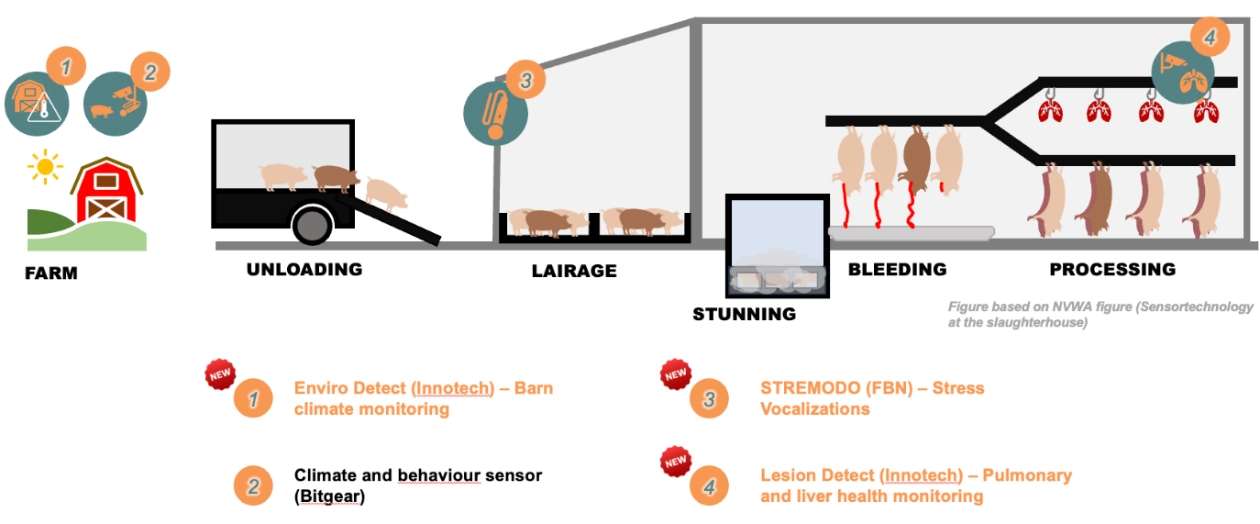 1
2
3
4

FARM

UNLOADING

LAIRAGE

STUNNING

BLEEDING

PROCESSING

Figure based on NVWA figure (Sensortechnology at the slaughterhouse)

NEW
1 Enviro Detect (Innotech) – Barn climate monitoring

2 Climate and behaviour sensor (Bitgear)

NEW
3 STREMODO (FBN) – Stress Vocalizations

NEW
4 Lesion Detect (Innotech) – Pulmonary and liver health monitoring