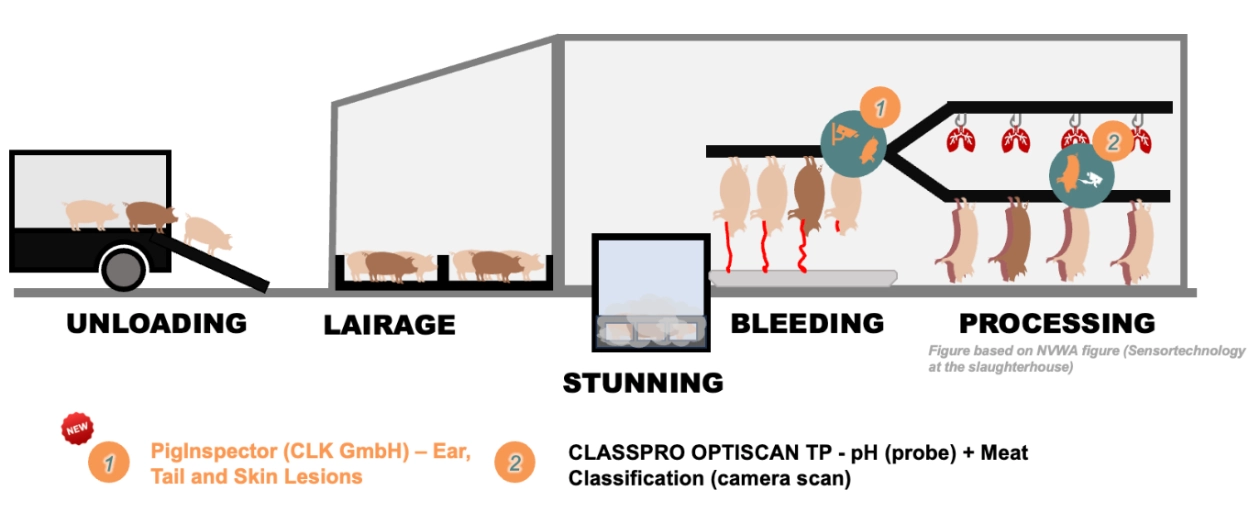 1

2

UNLOADING

LAIRAGE

STUNNING

BLEEDING

PROCESSING

Figure based on NVWA figure (Sensortechnology at the slaughterhouse)

NEW

1 PigInspector (CLK GmbH) – Ear, Tail and Skin Lesions

2 CLASSPRO OPTISCAN TP - pH (probe) + Meat Classification (camera scan)