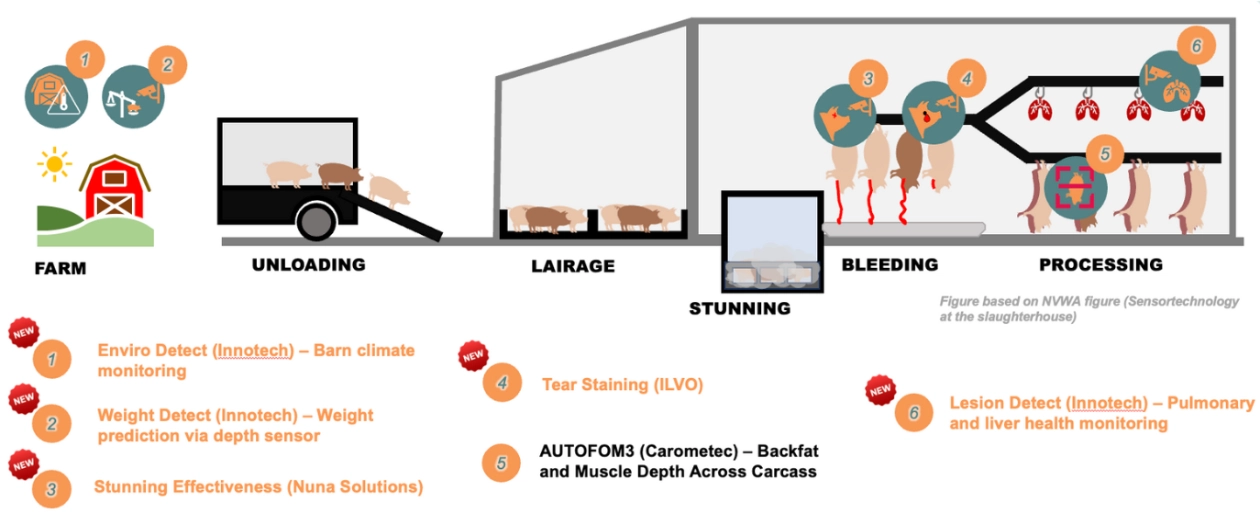 1 2 3 4 5 6

FARM

UNLOADING

LAIRAGE

STUNNING

BLEEDING

PROCESSING

Figure based on NVWA figure (Sensortechnology at the slaughterhouse)

NEW 1 Enviro Detect (Innotech) – Barn climate monitoring

NEW 2 Weight Detect (Innotech) – Weight prediction via depth sensor

NEW 3 Stunning Effectiveness (Nuna Solutions)

NEW 4 Tear Staining (ILVO)

5 AUTOFOM3 (Carometec) – Backfat and Muscle Depth Across Carcass

NEW 6 Lesion Detect (Innotech) – Pulmonary and liver health monitoring