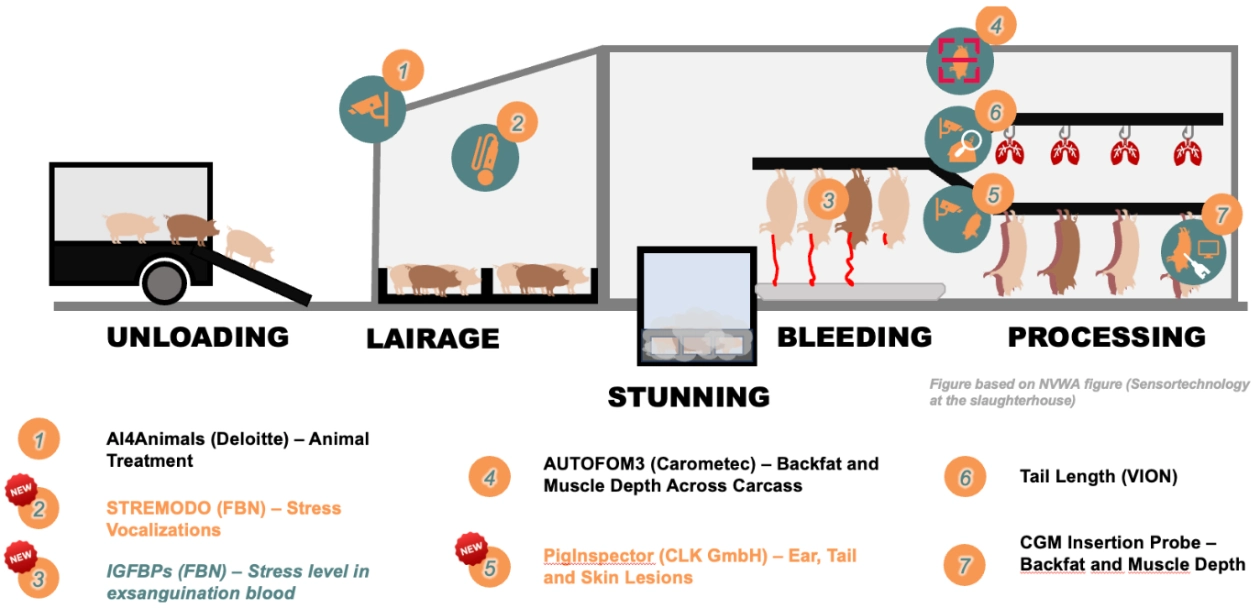 1
2
4
6
3
5
7

UNLOADING
LAIRAGE
STUNNING
BLEEDING
PROCESSING

Figure based on NVWA figure (Sensortechnology at the slaughterhouse)

1 AI4Animals (Deloitte) – Animal Treatment

NEW
2 STREMODO (FBN) – Stress Vocalizations

NEW
3 IGFBPs (FBN) – Stress level in exsanguination blood

4 AUTOFOM3 (Carometec) – Backfat and Muscle Depth Across Carcass

NEW
5 PigInspector (CLK GmbH) – Ear, Tail and Skin Lesions

6 Tail Length (VION)

7 CGM Insertion Probe – Backfat and Muscle Depth